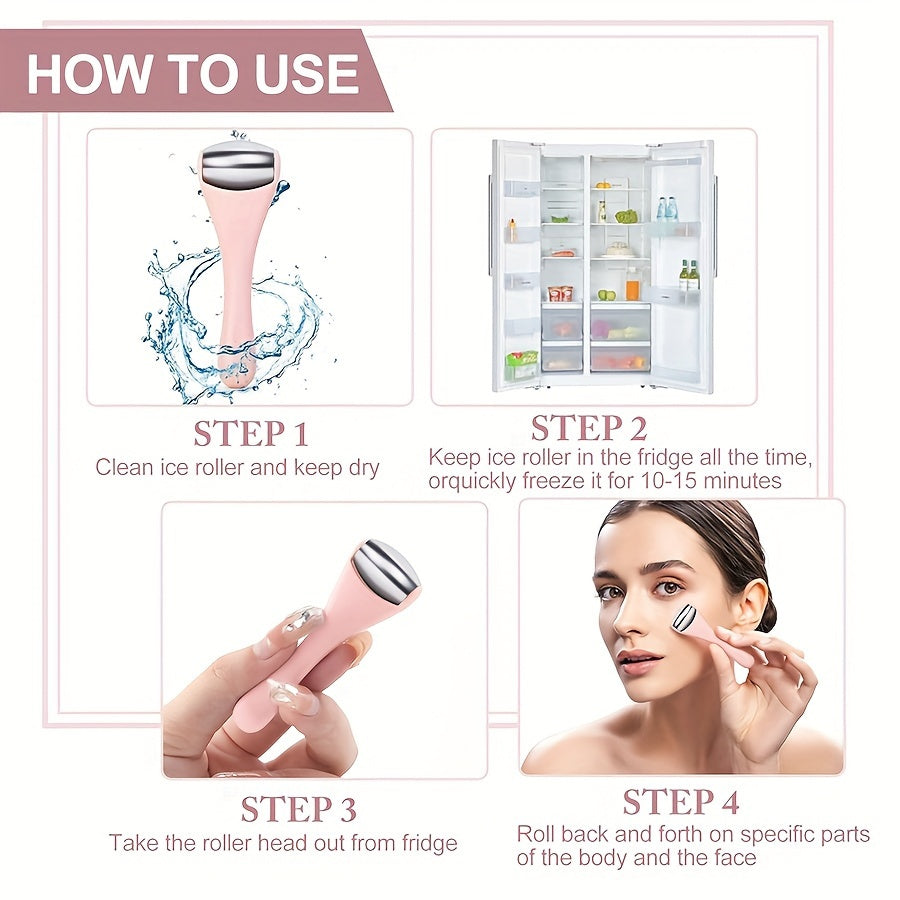 HOW TO USE

STEP 1
Clean ice roller and keep dry

STEP 2
Keep ice roller in the fridge all the time, orquickly freeze it for 10-15 minutes

STEP 3
Take the roller head out from fridge

STEP 4
Roll back and forth on specific parts of the body and the face