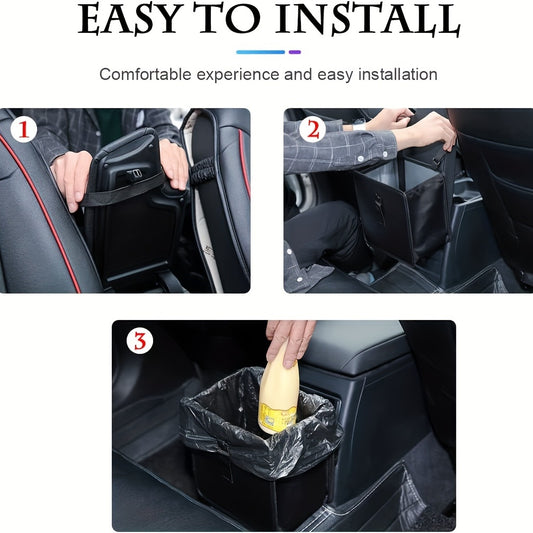 EASY TO INSTALL

Comfortable experience and easy installation

1

2

3